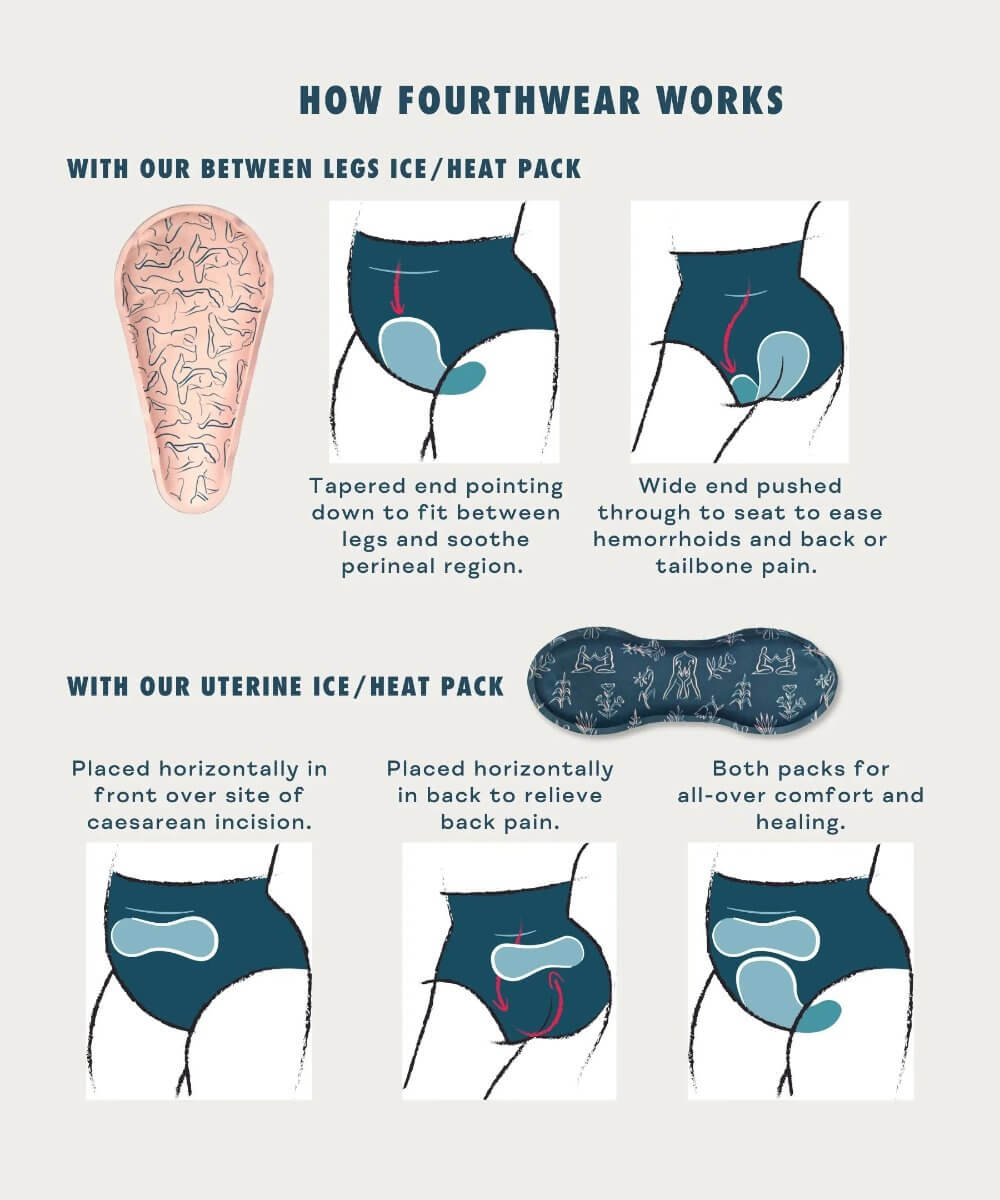 HOW FOURTHWEAR WORKS

WITH OUR BETWEEN LEGS ICE/HEAT PACK

Tapered end pointing down to fit between legs and soothe perineal region.

Wide end pushed through to seat to ease hemorrhoids and back or tailbone pain.

WITH OUR UTERINE ICE/HEAT PACK

Placed horizontally in front over site of caesarean incision.

Placed horizontally in back to relieve back pain.

Both packs for all-over comfort and healing.